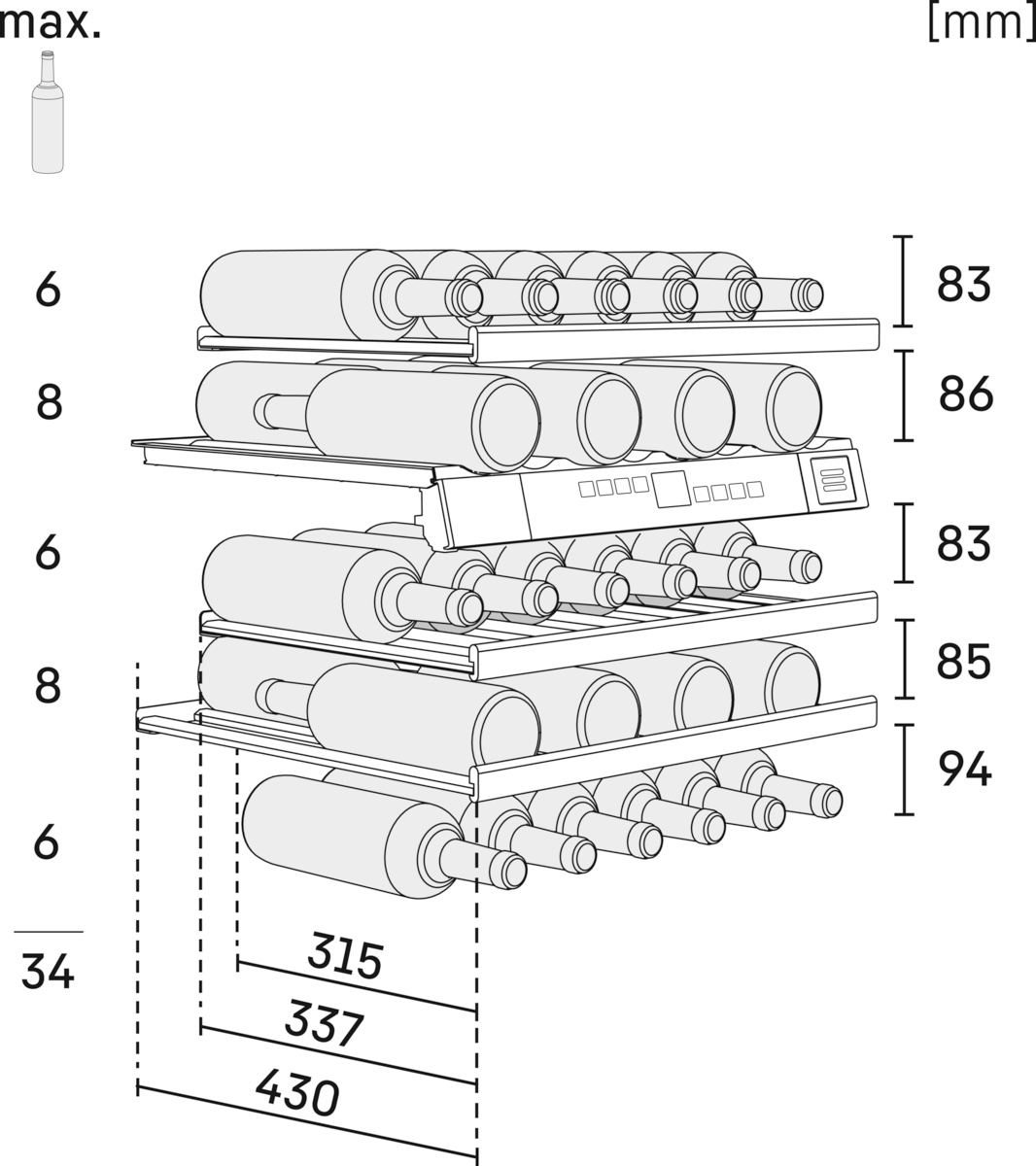 max.

[mm]

6

8

6

8

6

34

83

86

83

85

94

315

337

430